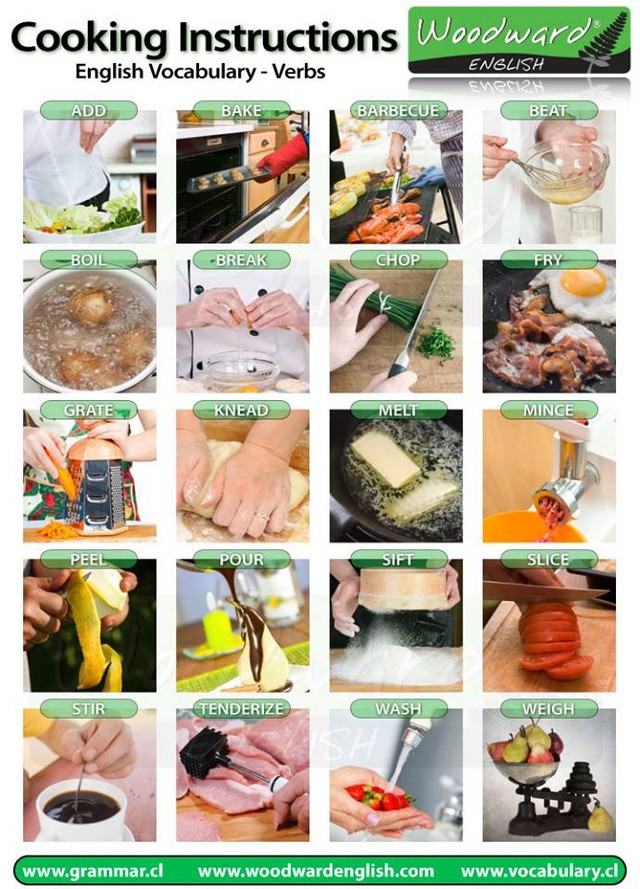 Cooking Instructions
English Vocabulary - Verbs

Woodward®
ENGLISH

ADD
BAKE
BARBECUE
BEAT

BOIL
BREAK
CHOP
FRY

GRATE
KNEAD
MELT
MINCE

PEEL
POUR
SIFT
SLICE

STIR
TENDERIZE
WASH
WEIGH

www.grammar.cl www.woodwardenglish.com www.vocabulary.cl